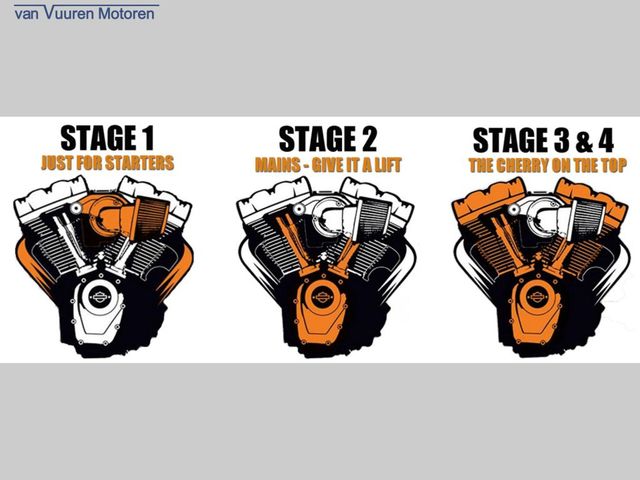 van Vuuren Motoren

STAGE 1
JUST FOR STARTERS

STAGE 2
MAINS - GIVE IT A LIFT

STAGE 3 & 4
THE CHERRY ON THE TOP